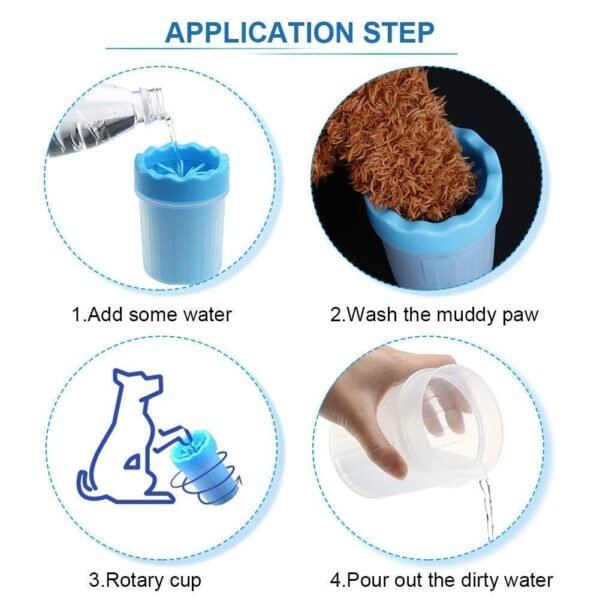 APPLICATION STEP

1.Add some water

2.Wash the muddy paw

3.Rotary cup

4.Pour out the dirty water