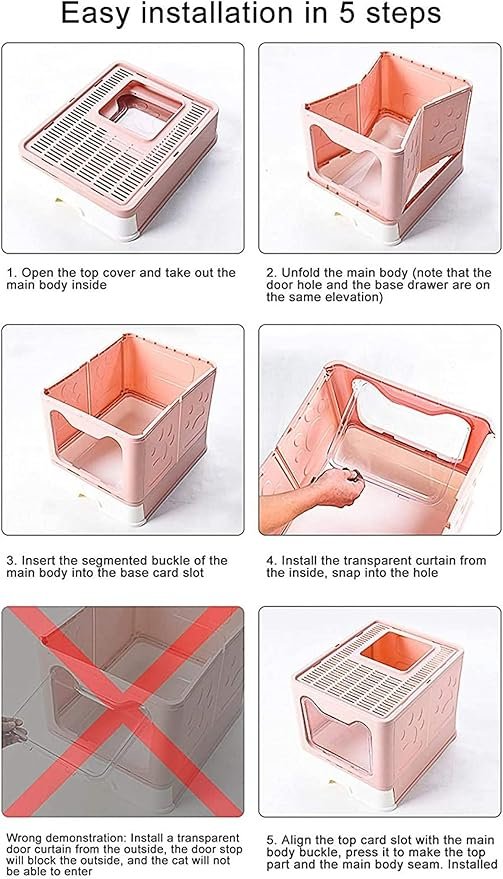 Easy installation in 5 steps

1. Open the top cover and take out the main body inside

2. Unfold the main body (note that the door hole and the base drawer are on the same elevation)

3. Insert the segmented buckle of the main body into the base card slot

4. Install the transparent curtain from the inside, snap into the hole

Wrong demonstration: Install a transparent door curtain from the outside, the door stop will block the outside, and the cat will not be able to enter

5. Align the top card slot with the main body buckle, press it to make the top part and the main body seam. Installed